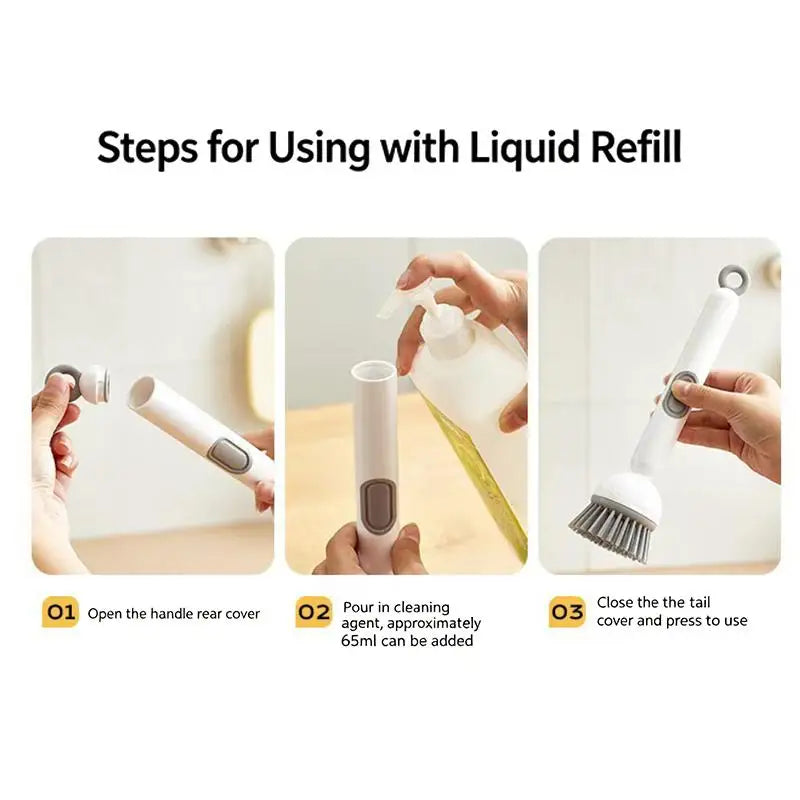 Steps for Using with Liquid Refill

01 Open the handle rear cover

02 Pour in cleaning agent, approximately 65ml can be added

03 Close the the tail cover and press to use